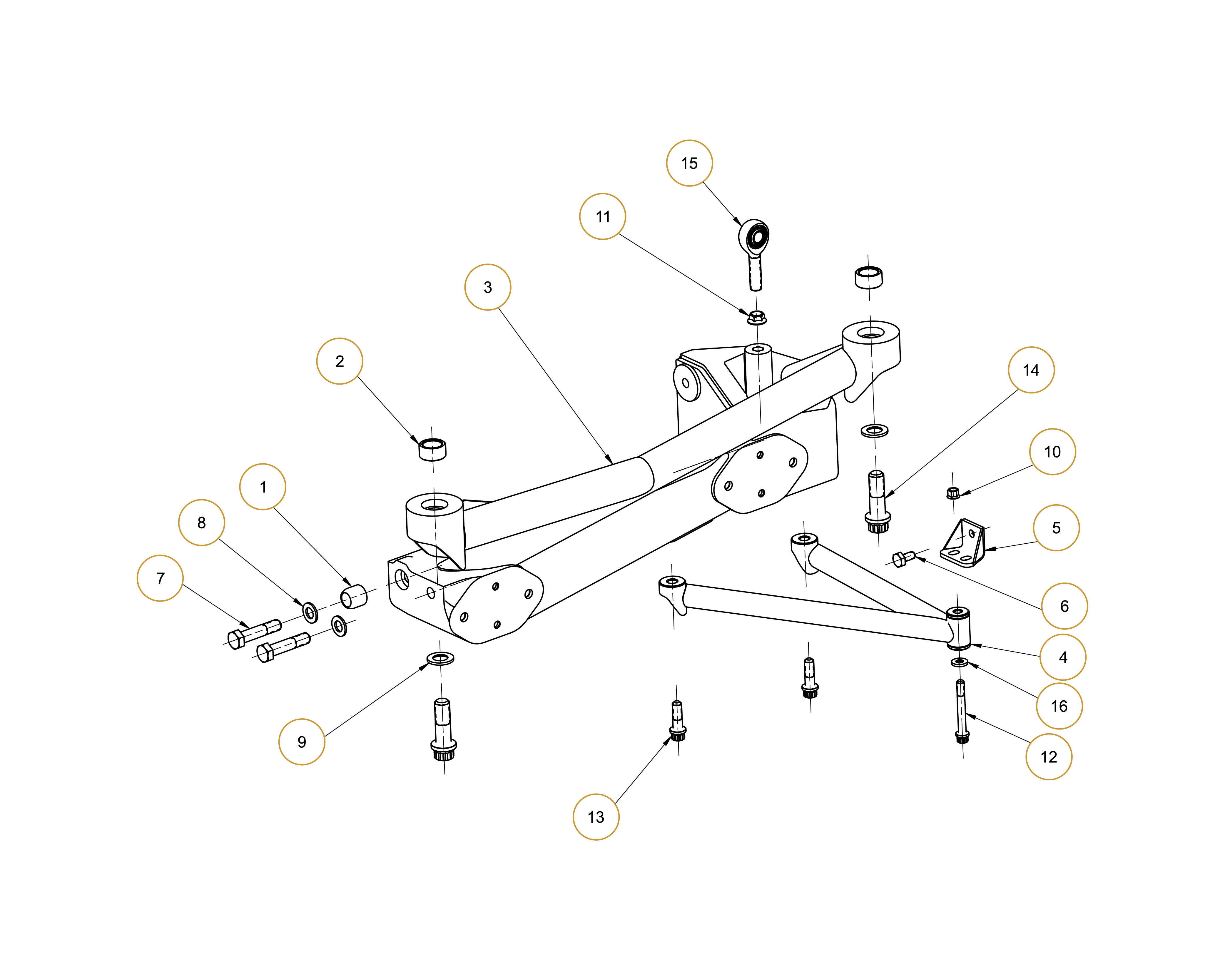 15
11
3
2
14
10
1
8
5
7
6
4
16
9
12
13